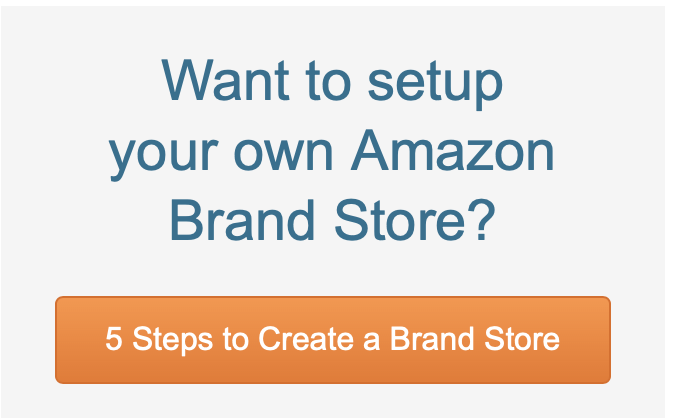 Want to setup your own Amazon Brand Store?

5 Steps to Create a Brand Store